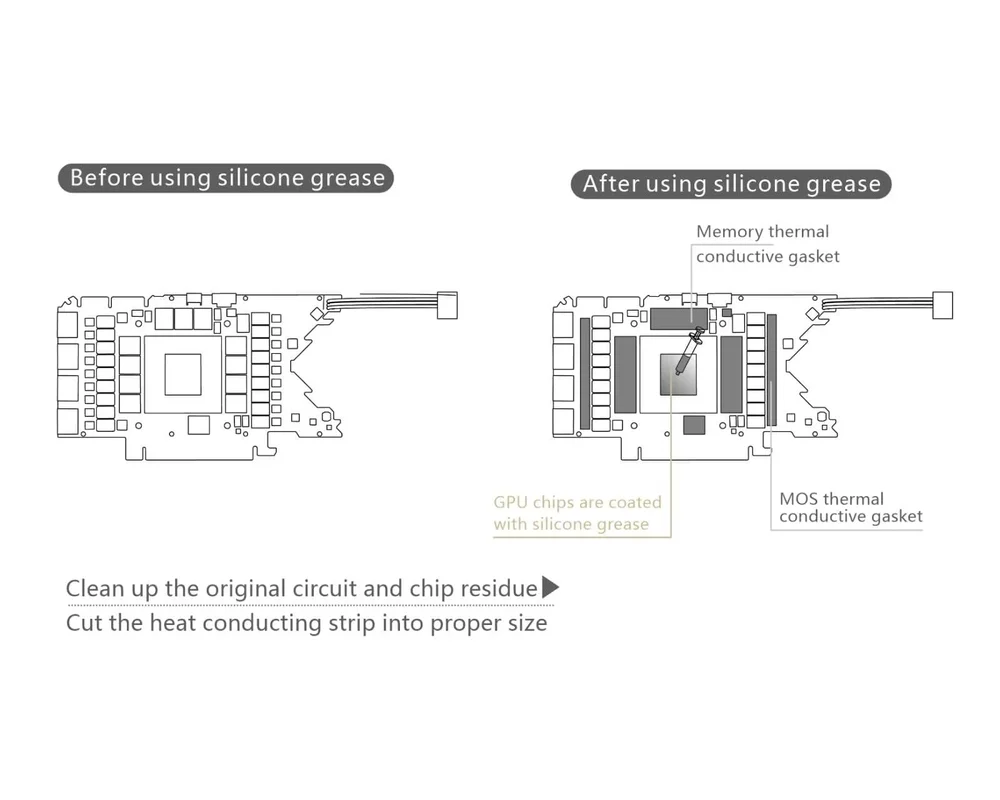 Before using silicone grease

After using silicone grease

Memory thermal conductive gasket

GPU chips are coated with silicone grease

MOS thermal conductive gasket

Clean up the original circuit and chip residue
Cut the heat conducting strip into proper size